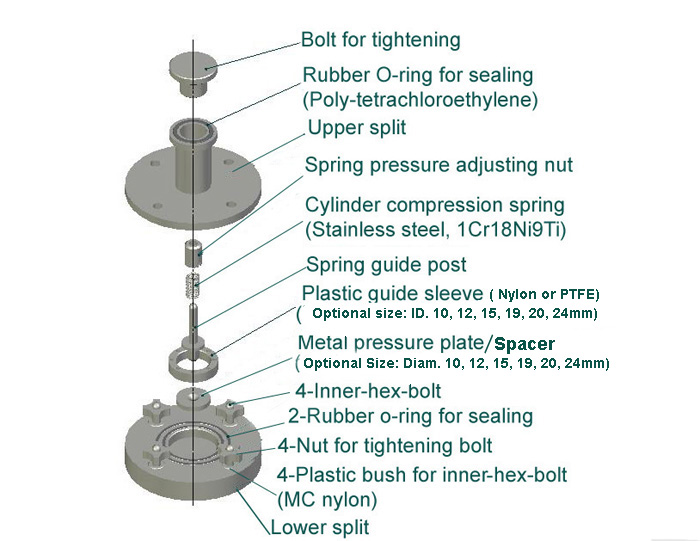 Bolt for tightening

Rubber O-ring for sealing (Poly-tetrachloroethylene)

Upper split

Spring pressure adjusting nut

Cylinder compression spring (Stainless steel, 1Cr18Ni9Ti)

Spring guide post

Plastic guide sleeve ( Nylon or PTFE) ( Optional size: ID. 10, 12, 15, 19, 20, 24mm)

Metal pressure plate/Spacer ( Optional Size: Diam. 10, 12, 15, 19, 20, 24mm)

4-Inner-hex-bolt

2-Rubber o-ring for sealing

4-Nut for tightening bolt

4-Plastic bush for inner-hex-bolt (MC nylon)

Lower split